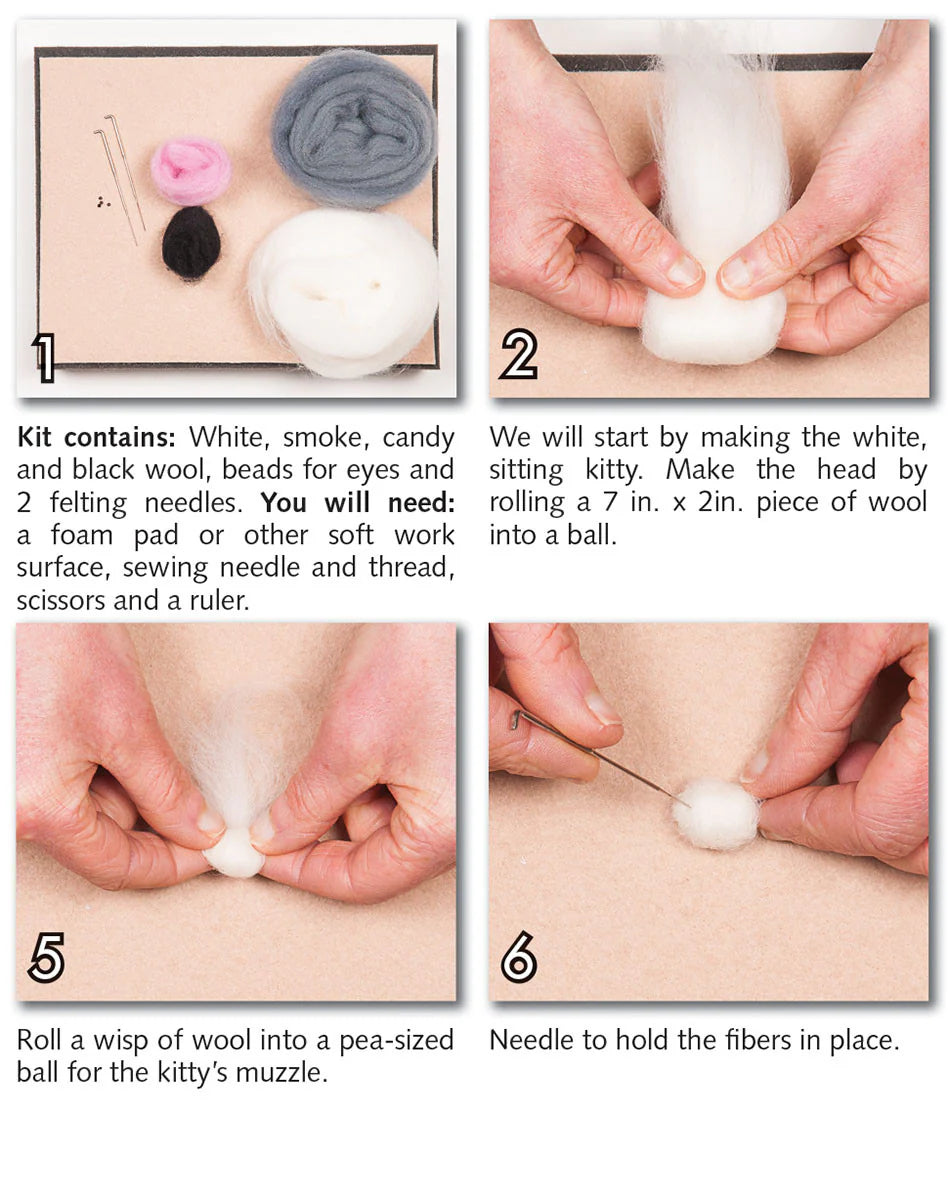 1

Kit contains: White, smoke, candy and black wool, beads for eyes and 2 felting needles. You will need: a foam pad or other soft work surface, sewing needle and thread, scissors and a ruler.

2

We will start by making the white, sitting kitty. Make the head by rolling a 7 in. x 2in. piece of wool into a ball.

5

Roll a wisp of wool into a pea-sized ball for the kitty's muzzle.

6

Needle to hold the fibers in place.