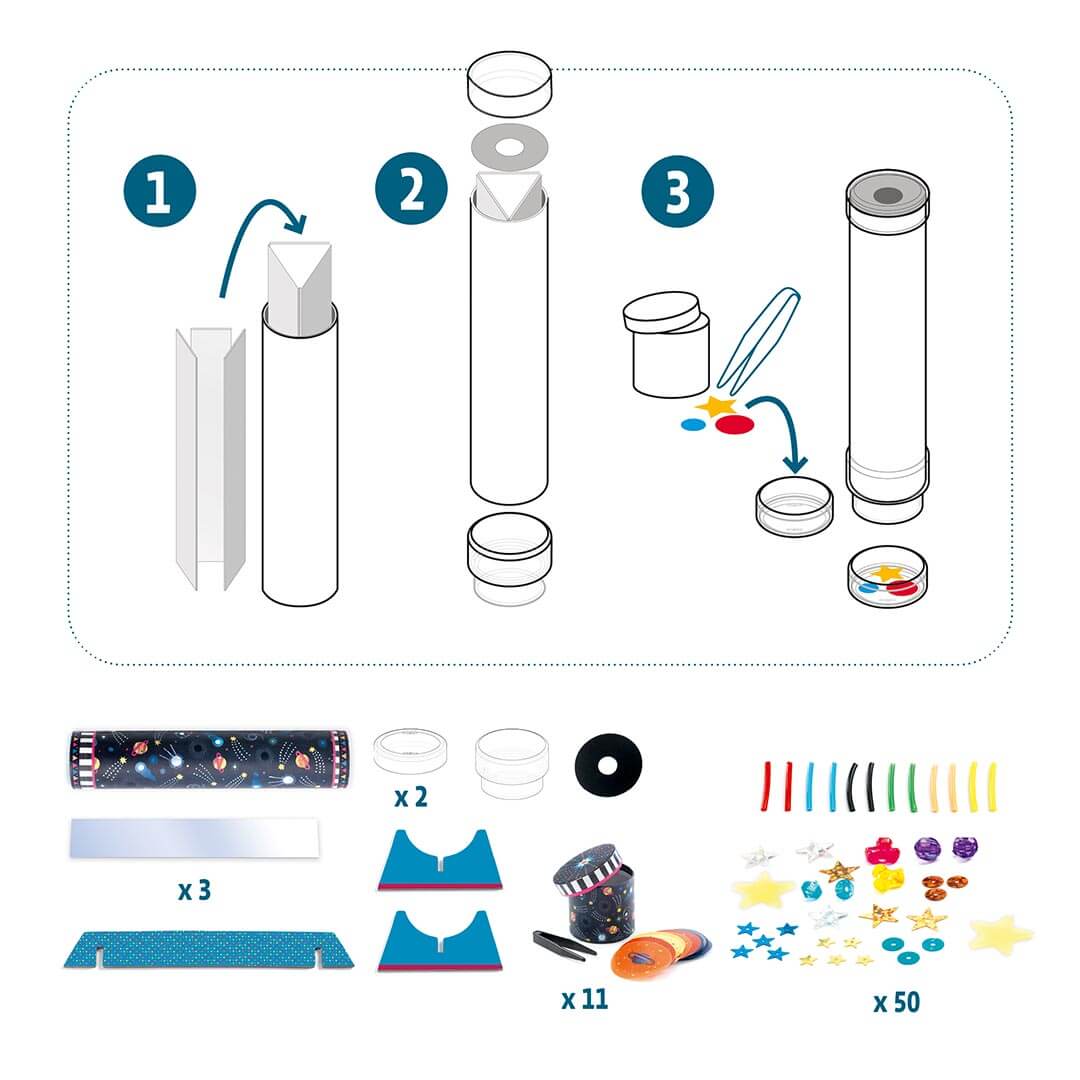 1

2

3

x 2

x 3

x 11

x 50